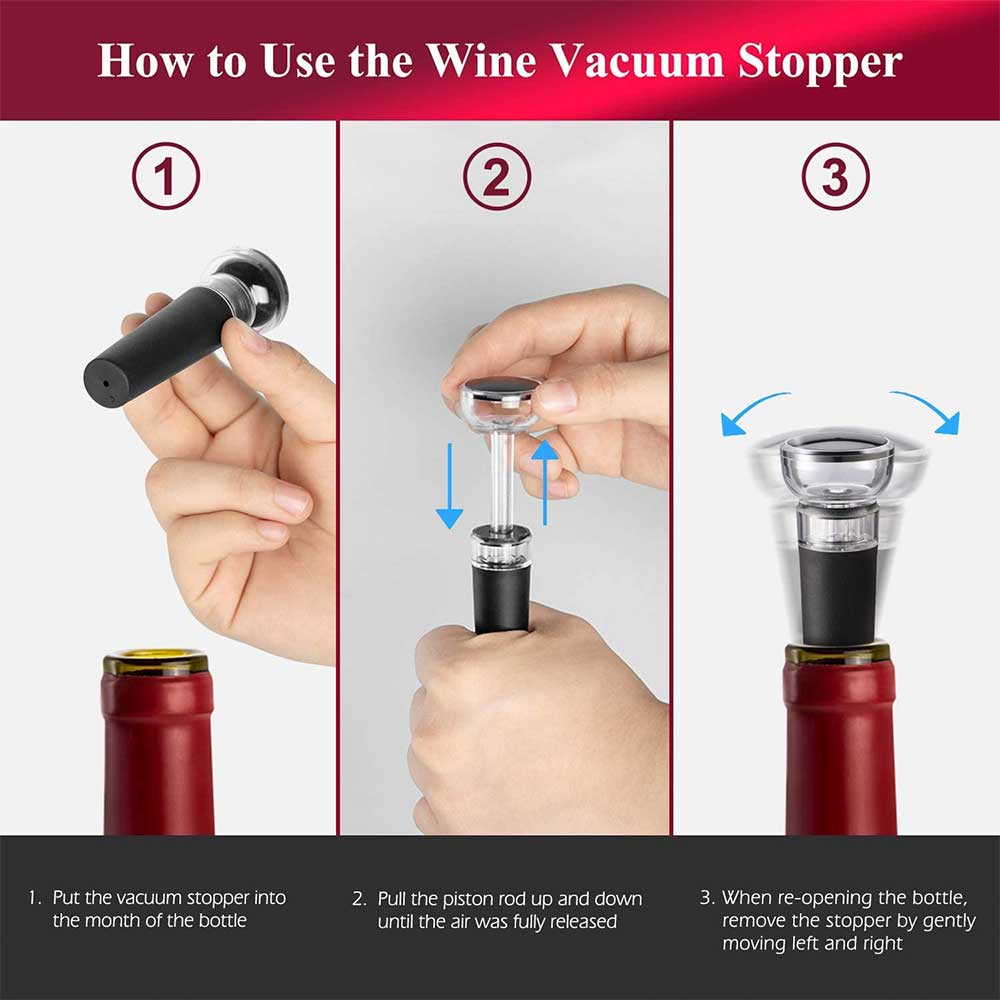 How to Use the Wine Vacuum Stopper

①

②

③

1. Put the vacuum stopper into the month of the bottle

2. Pull the piston rod up and down until the air was fully released

3. When re-opening the bottle, remove the stopper by gently moving left and right