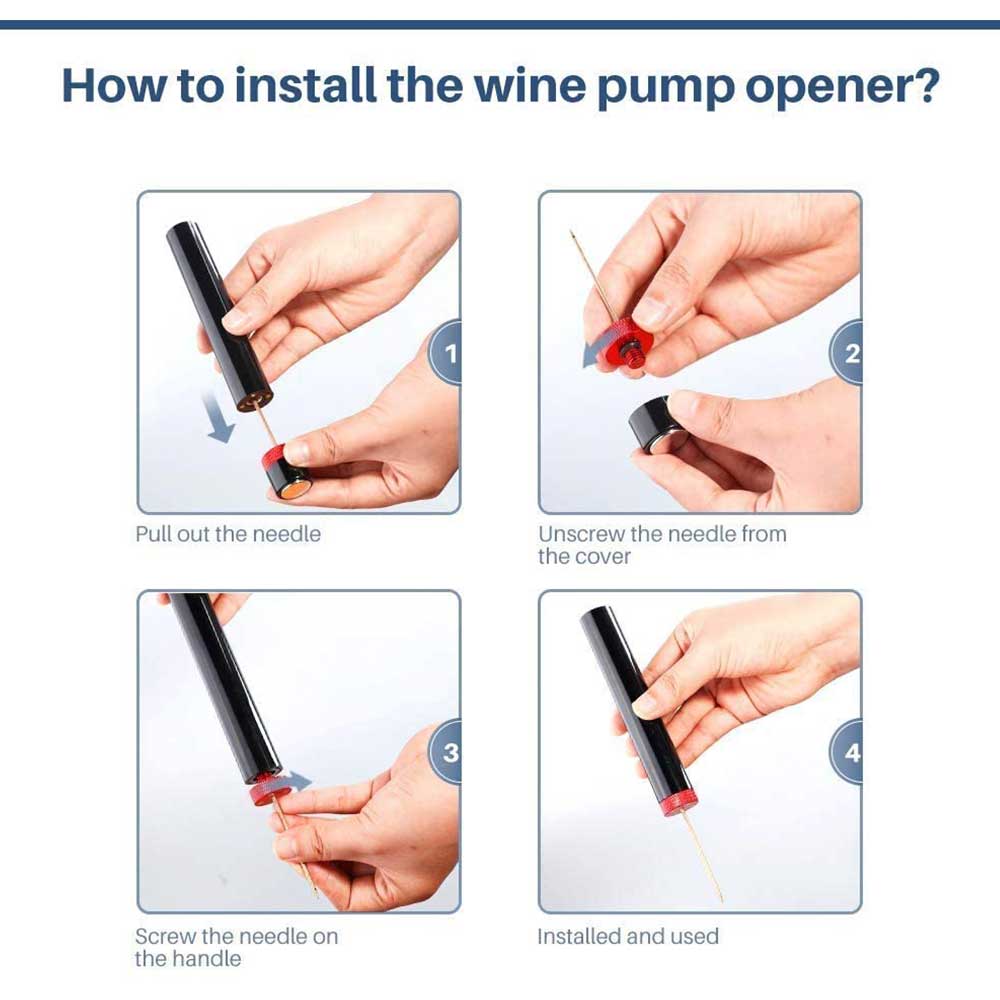 How to install the wine pump opener?

1

Pull out the needle

2

Unscrew the needle from the cover

3

Screw the needle on the handle

4

Installed and used