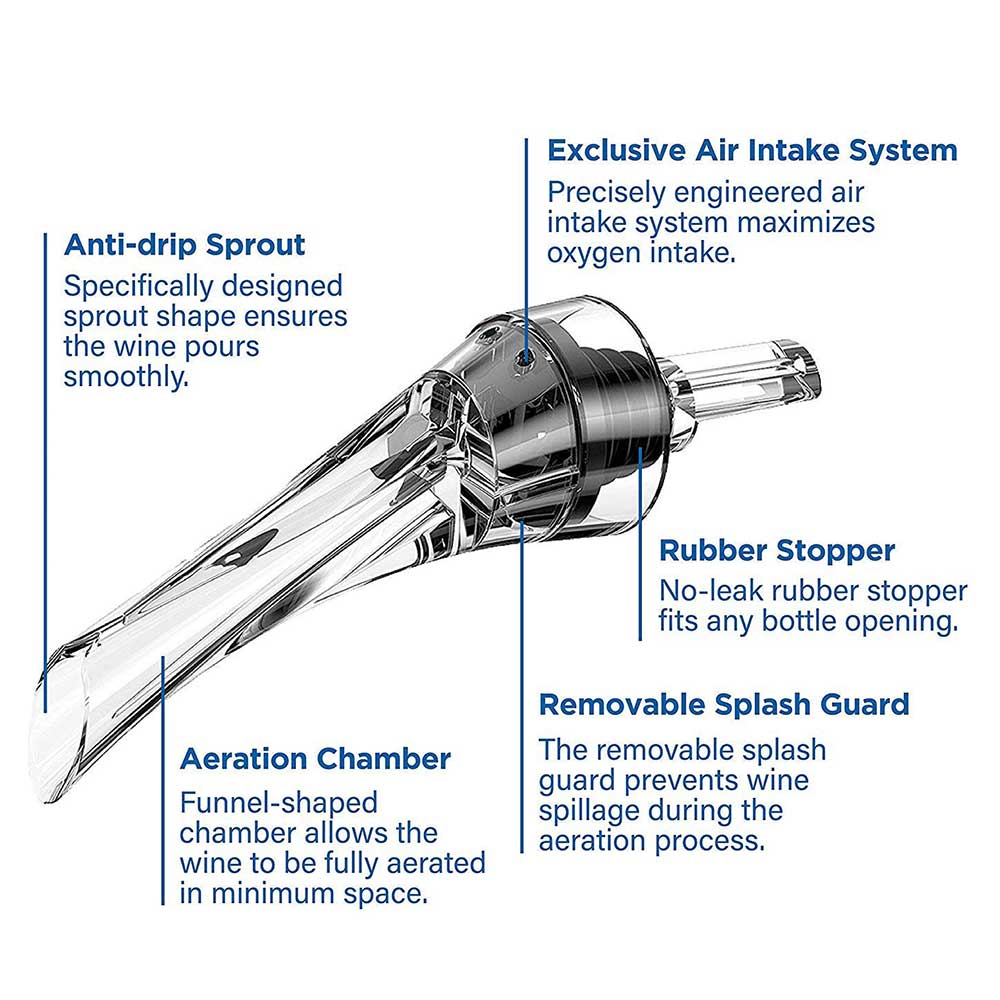 Exclusive Air Intake System
Precisely engineered air intake system maximizes oxygen intake.

Anti-drip Sprout
Specifically designed sprout shape ensures the wine pours smoothly.

Rubber Stopper
No-leak rubber stopper fits any bottle opening.

Removable Splash Guard
The removable splash guard prevents wine spillage during the aeration process.

Aeration Chamber
Funnel-shaped chamber allows the wine to be fully aerated in minimum space.