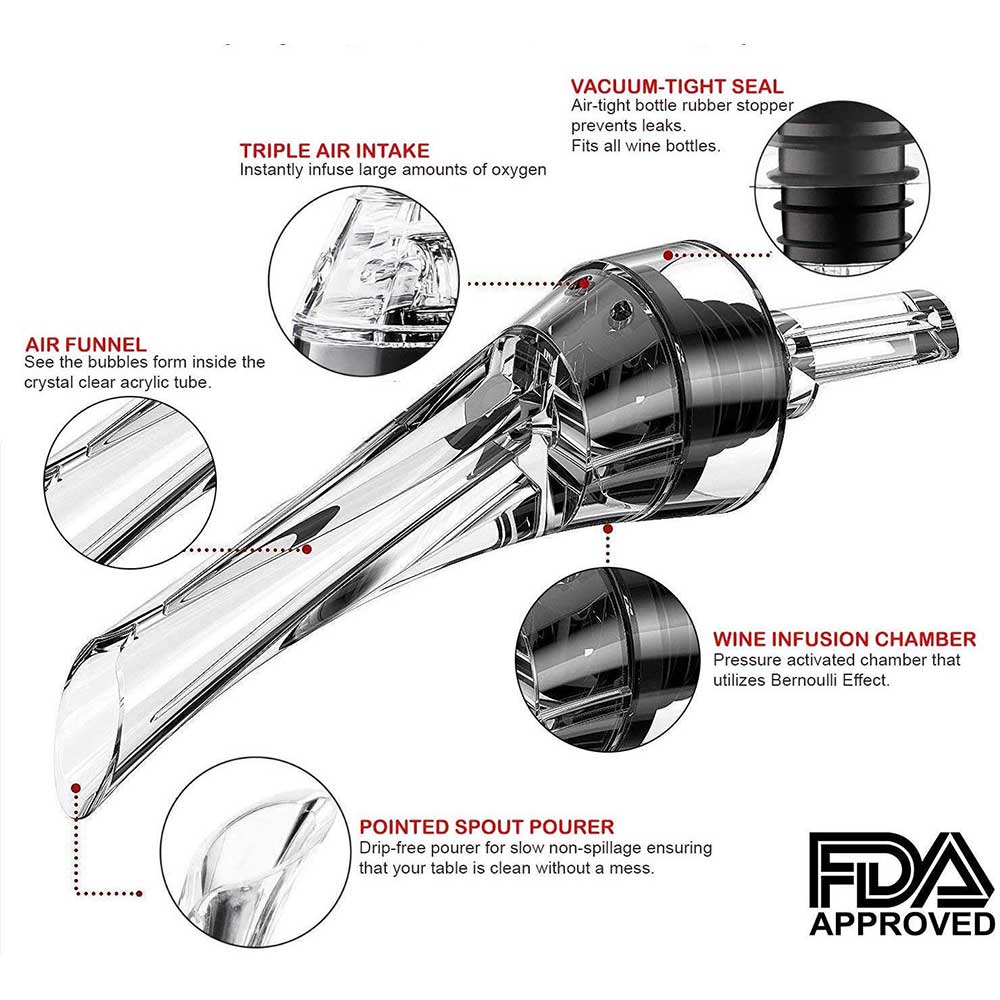 VACUUM-TIGHT SEAL
Air-tight bottle rubber stopper prevents leaks.
Fits all wine bottles.

TRIPLE AIR INTAKE
Instantly infuse large amounts of oxygen

AIR FUNNEL
See the bubbles form inside the crystal clear acrylic tube.

WINE INFUSION CHAMBER
Pressure activated chamber that utilizes Bernoulli Effect.

POINTED SPOUT POURER
Drip-free pourer for slow non-spillage ensuring that your table is clean without a mess.

FDA
APPROVED