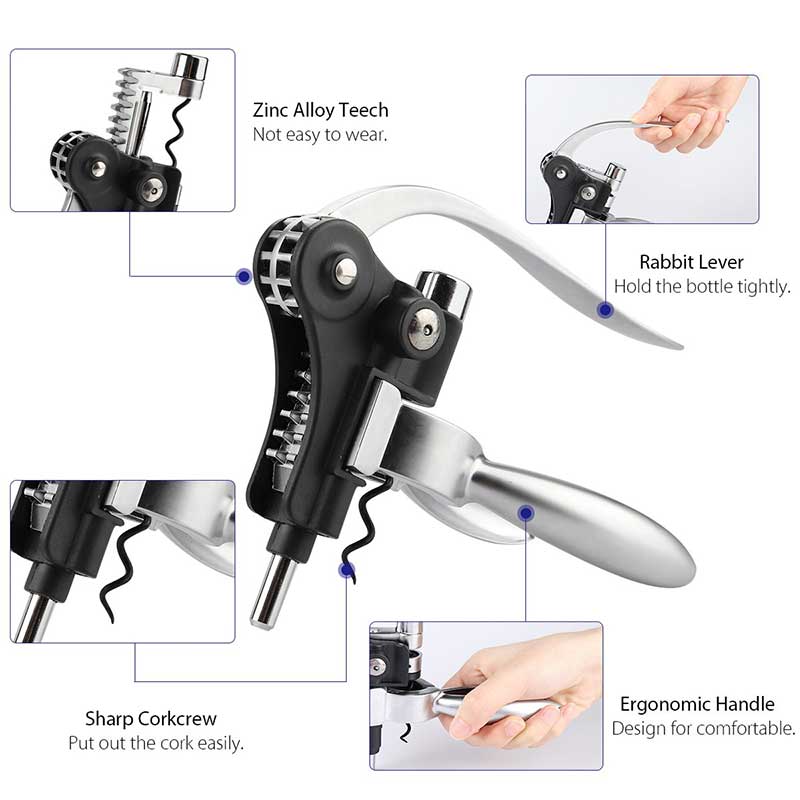 Zinc Alloy Teech
Not easy to wear.

Rabbit Lever
Hold the bottle tightly.

Sharp Corkcrew
Put out the cork easily.

Ergonomic Handle
Design for comfortable.