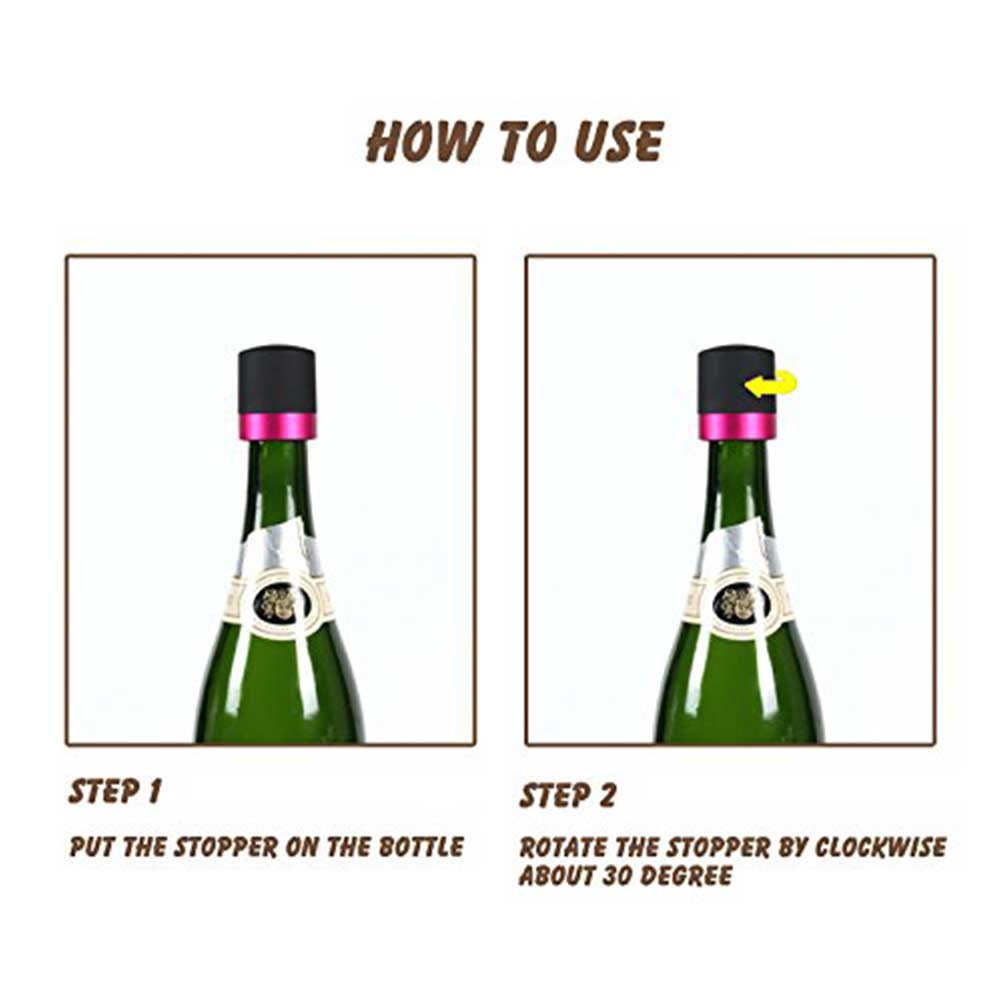 HOW TO USE

STEP 1

PUT THE STOPPER ON THE BOTTLE

STEP 2

ROTATE THE STOPPER BY CLOCKWISE ABOUT 30 DEGREE